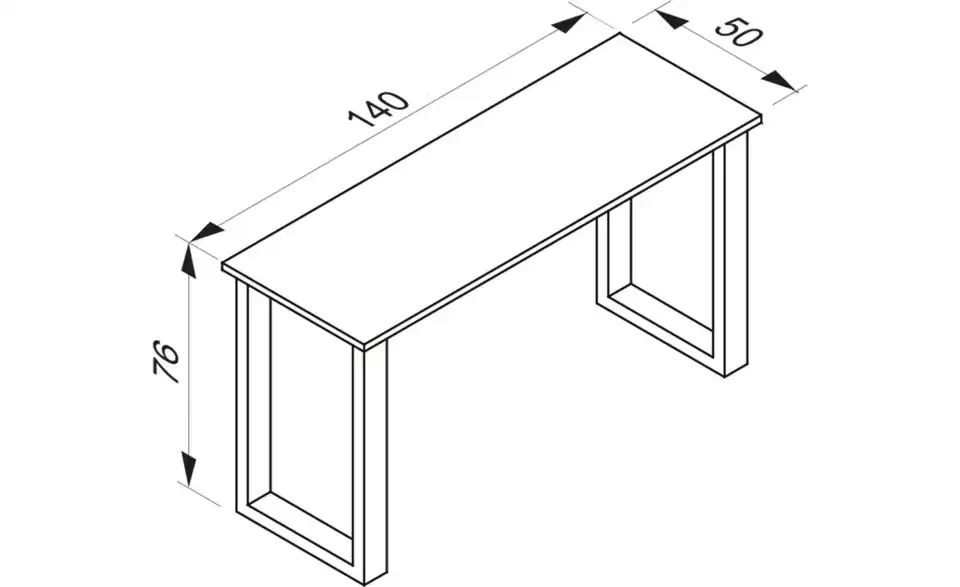 140
50
76