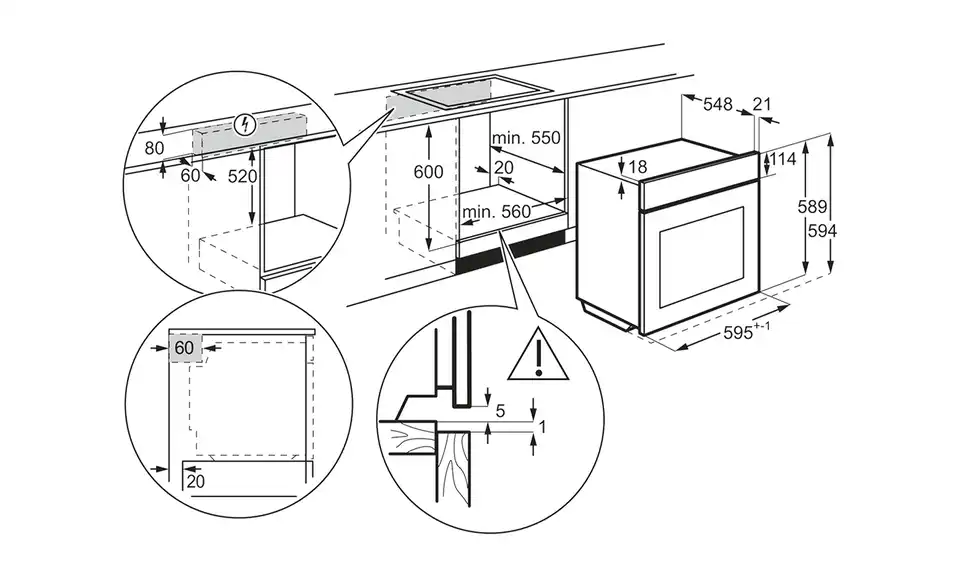 80
60
520
600
min. 550
20
min. 560
548
21
18
114
589
594
$595^{+-1}$
60
20
5
1