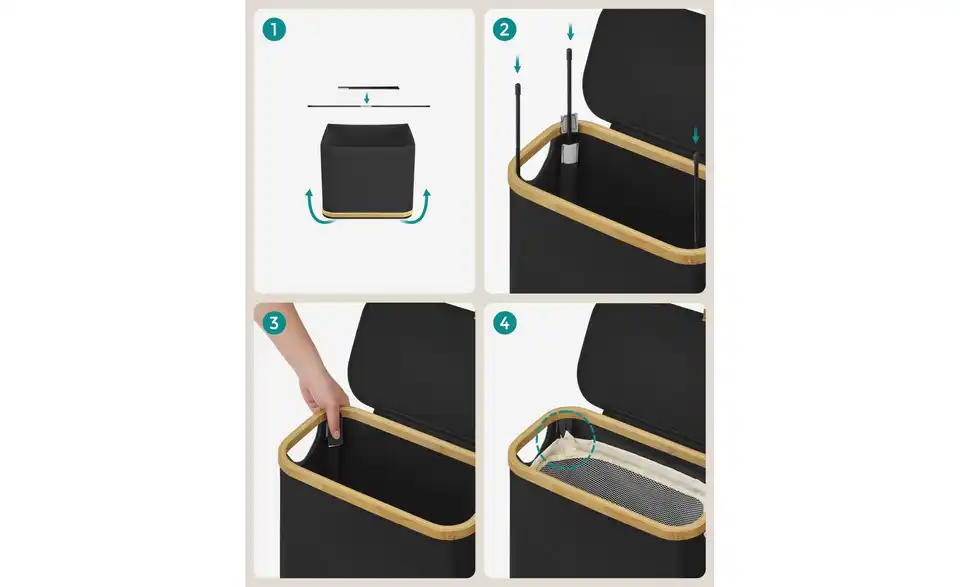 1
2
3
4