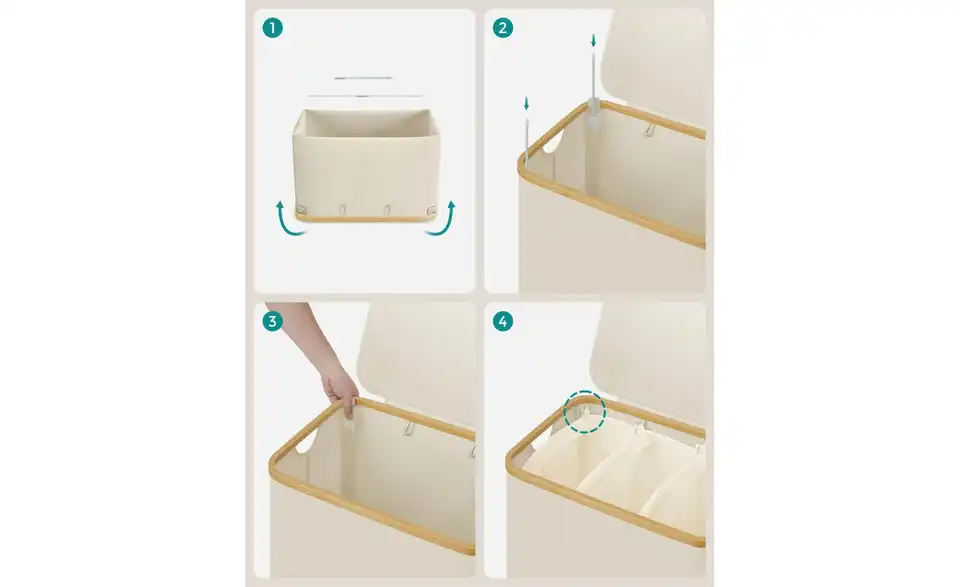 1

2

3

4