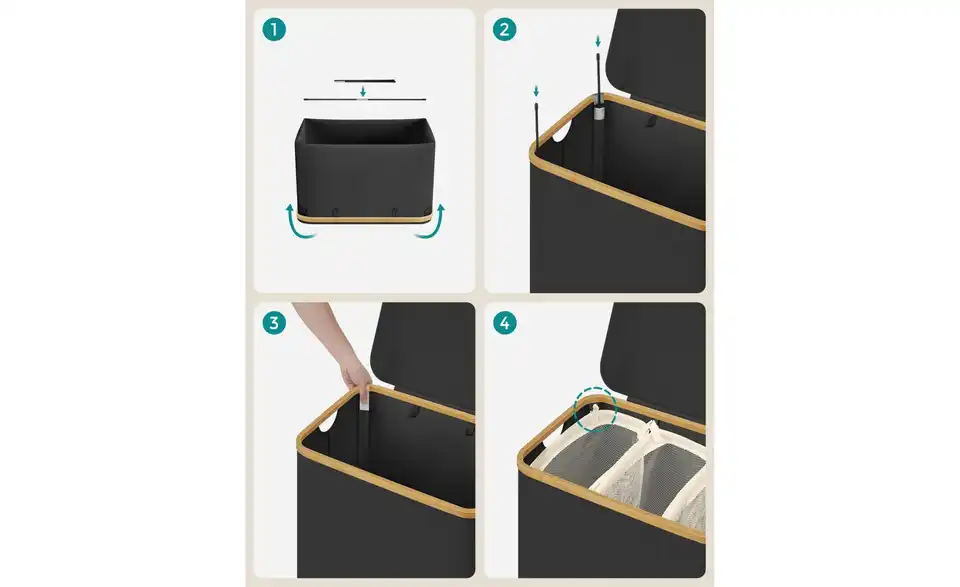 1

2

3

4