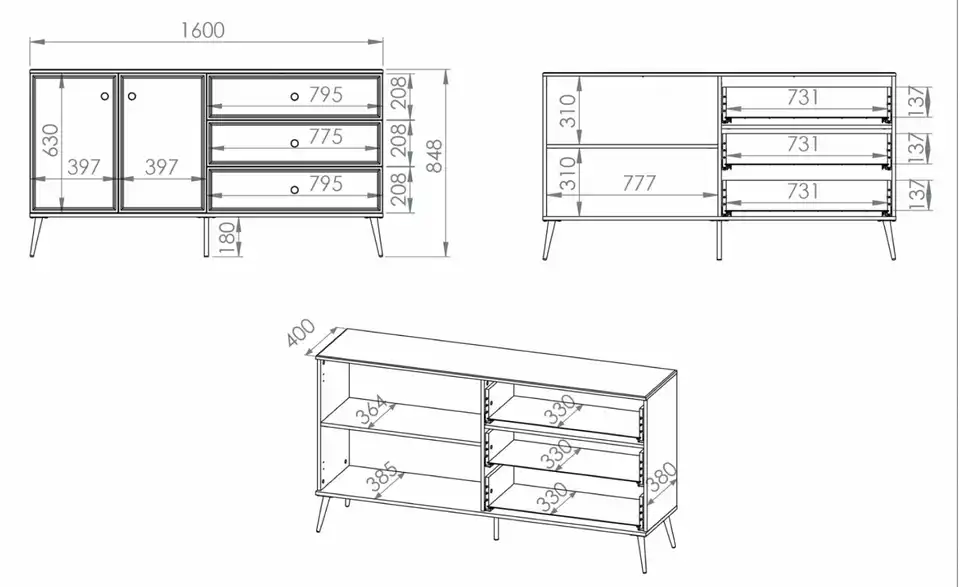 1600
630
397
397
795
775
795
208
208
208
848
180
310
310
777
731
731
731
137
137
137
400
364
385
330
330
330
380