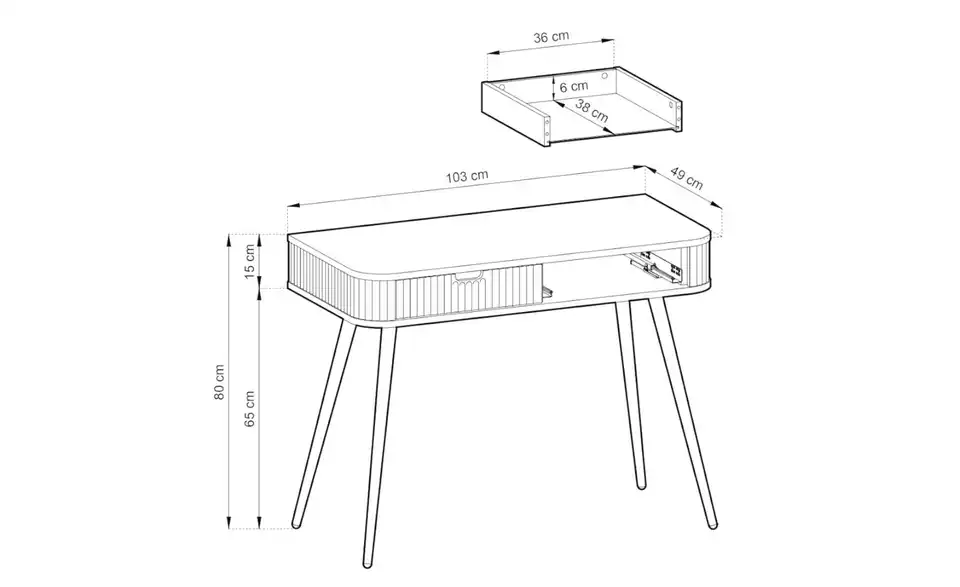 36 cm
6 cm
38 cm
103 cm
49 cm
15 cm
80 cm
65 cm