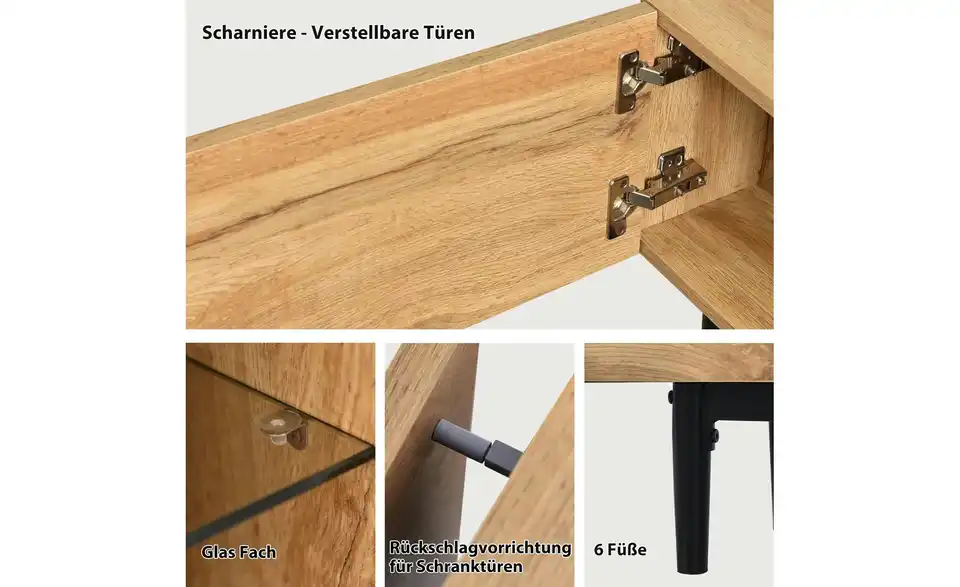 Scharniere - Verstellbare Türen

Glas Fach

Rückschlagvorrichtung für Schranktüren

6 Füße