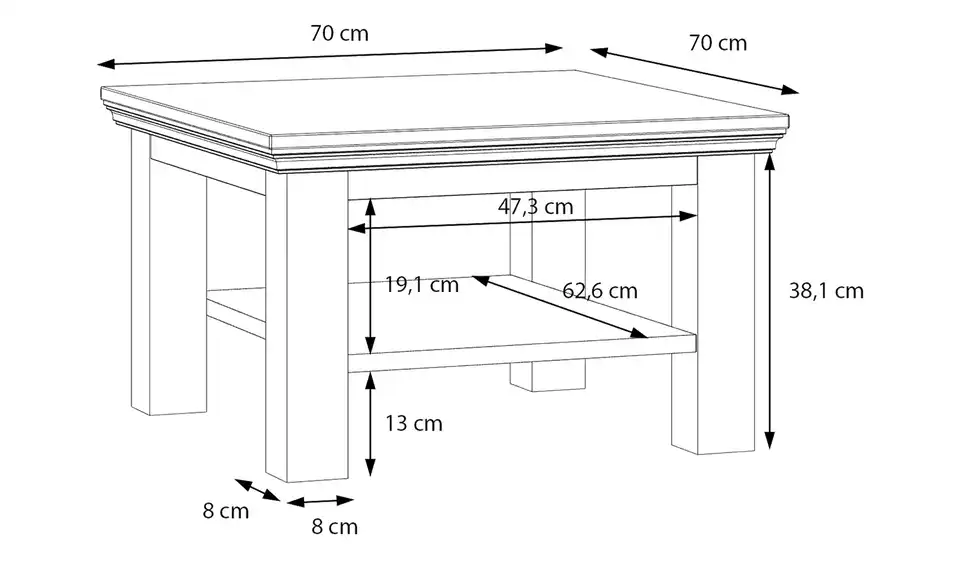 70 cm
70 cm
47,3 cm
19,1 cm
62,6 cm
38,1 cm
13 cm
8 cm
8 cm